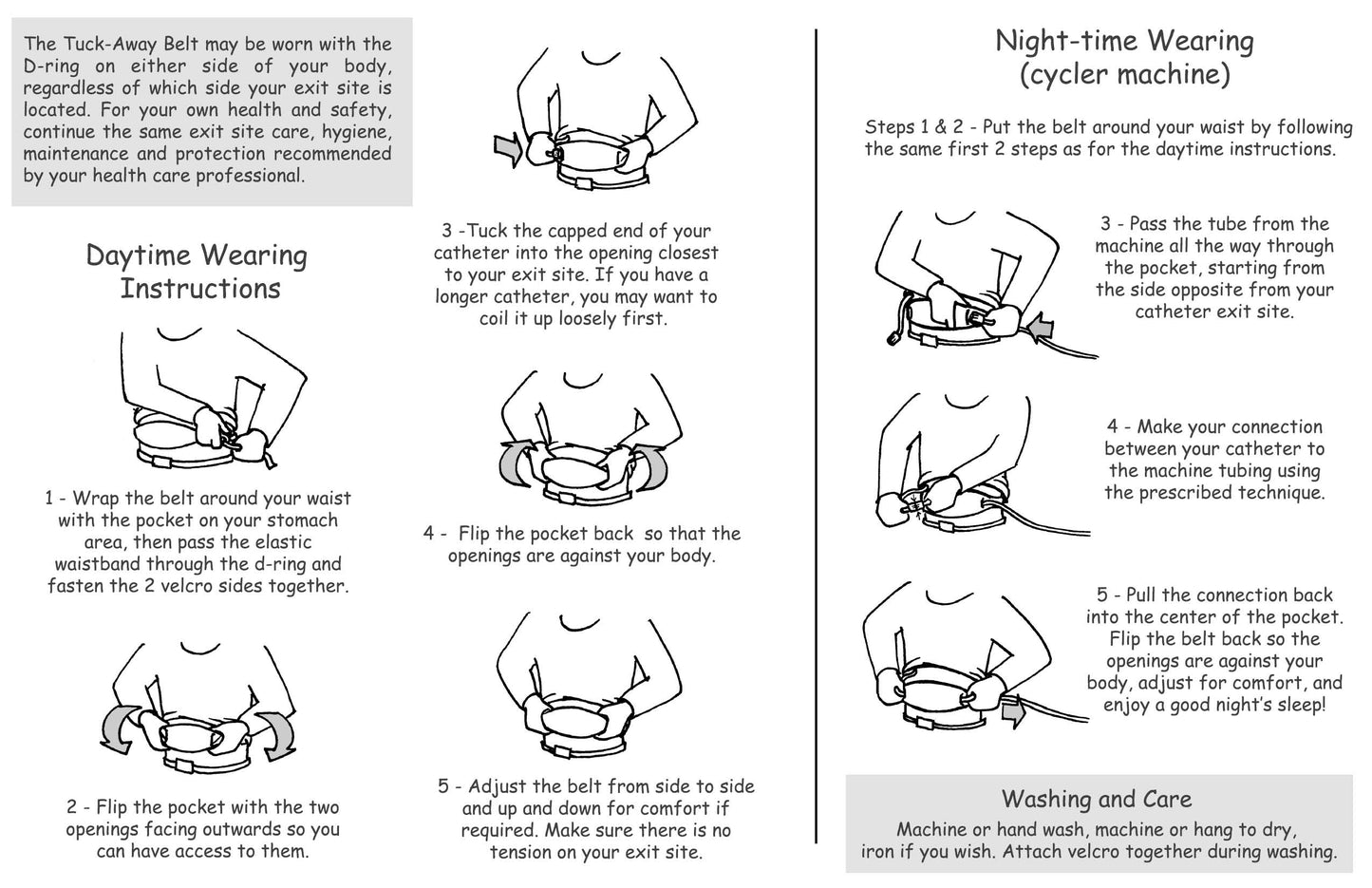 The Tuck-Away Belt may be worn with the D-ring on either side of your body, regardless of which side your exit site is located. For your own health and safety, continue the same exit site care, hygiene, maintenance and protection recommended by your health care professional.

Daytime Wearing Instructions

1 - Wrap the belt around your waist with the pocket on your stomach area, then pass the elastic waistband through the d-ring and fasten the 2 velcro sides together.

2 - Flip the pocket with the two openings facing outwards so you can have access to them.

3 -Tuck the capped end of your catheter into the opening closest to your exit site. If you have a longer catheter, you may want to coil it up loosely first.

4 - Flip the pocket back so that the openings are against your body.

5 - Adjust the belt from side to side and up and down for comfort if required. Make sure there is no tension on your exit site.

Night-time Wearing (cycler machine)

Steps 1 & 2 - Put the belt around your waist by following the same first 2 steps as for the daytime instructions.

3 - Pass the tube from the machine all the way through the pocket, starting from the side opposite from your catheter exit site.

4 - Make your connection between your catheter to the machine tubing using the prescribed technique.

5 - Pull the connection back into the center of the pocket. Flip the belt back so the openings are against your body, adjust for comfort, and enjoy a good night's sleep!

Washing and Care

Machine or hand wash, machine or hang to dry, iron if you wish. Attach velcro together during washing.