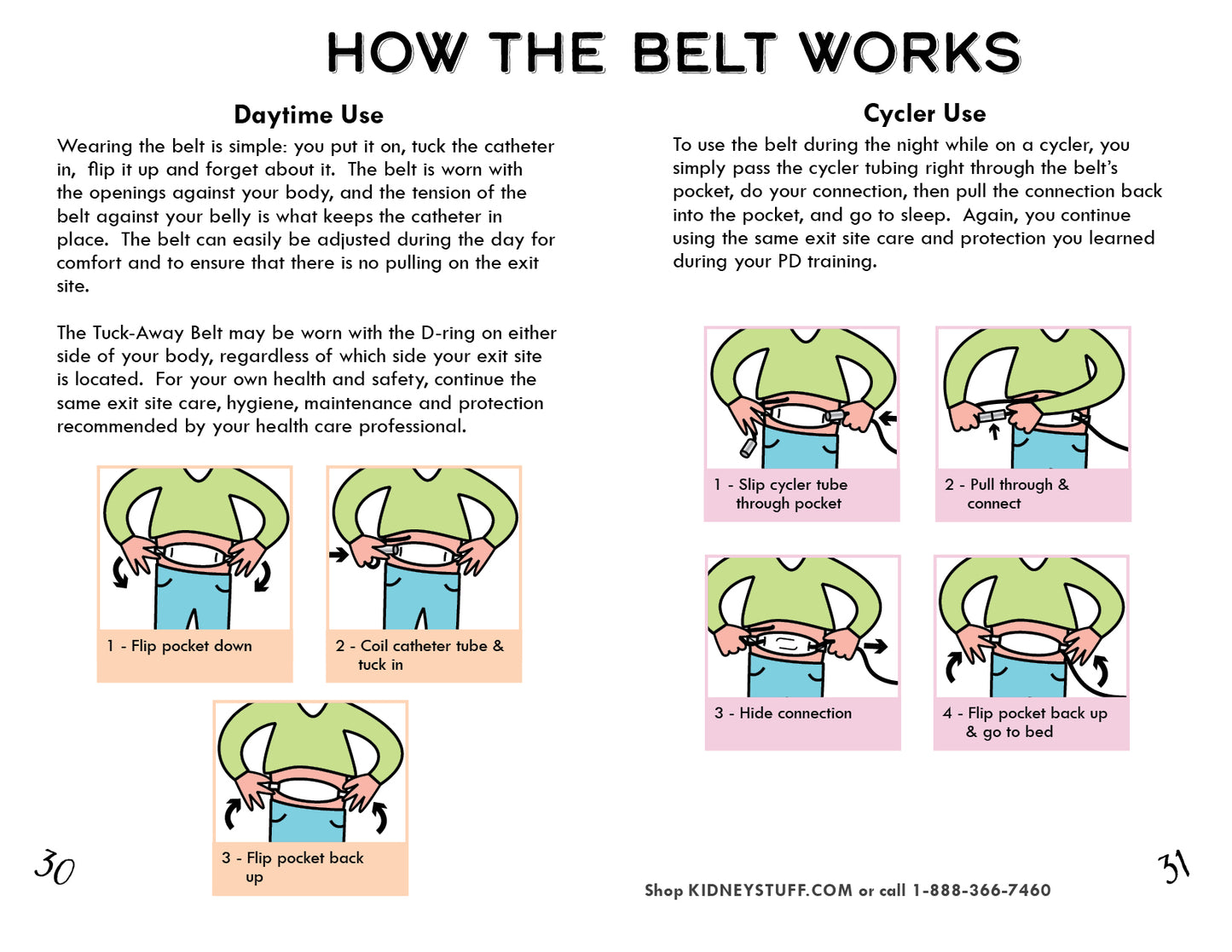 HOW THE BELT WORKS

Daytime Use

Wearing the belt is simple: you put it on, tuck the catheter in, flip it up and forget about it. The belt is worn with the openings against your body, and the tension of the belt against your belly is what keeps the catheter in place. The belt can easily be adjusted during the day for comfort and to ensure that there is no pulling on the exit site.

The Tuck-Away Belt may be worn with the D-ring on either side of your body, regardless of which side your exit site is located. For your own health and safety, continue the same exit site care, hygiene, maintenance and protection recommended by your health care professional.

1 - Flip pocket down

2 - Coil catheter tube & tuck in

3 - Flip pocket back up

30

Cycler Use

To use the belt during the night while on a cycler, you simply pass the cycler tubing right through the belt's pocket, do your connection, then pull the connection back into the pocket, and go to sleep. Again, you continue using the same exit site care and protection you learned during your PD training.

1 - Slip cycler tube through pocket

2 - Pull through & connect

3 - Hide connection

4 - Flip pocket back up & go to bed

Shop KIDNEYSTUFF.COM or call 1-888-366-7460

31