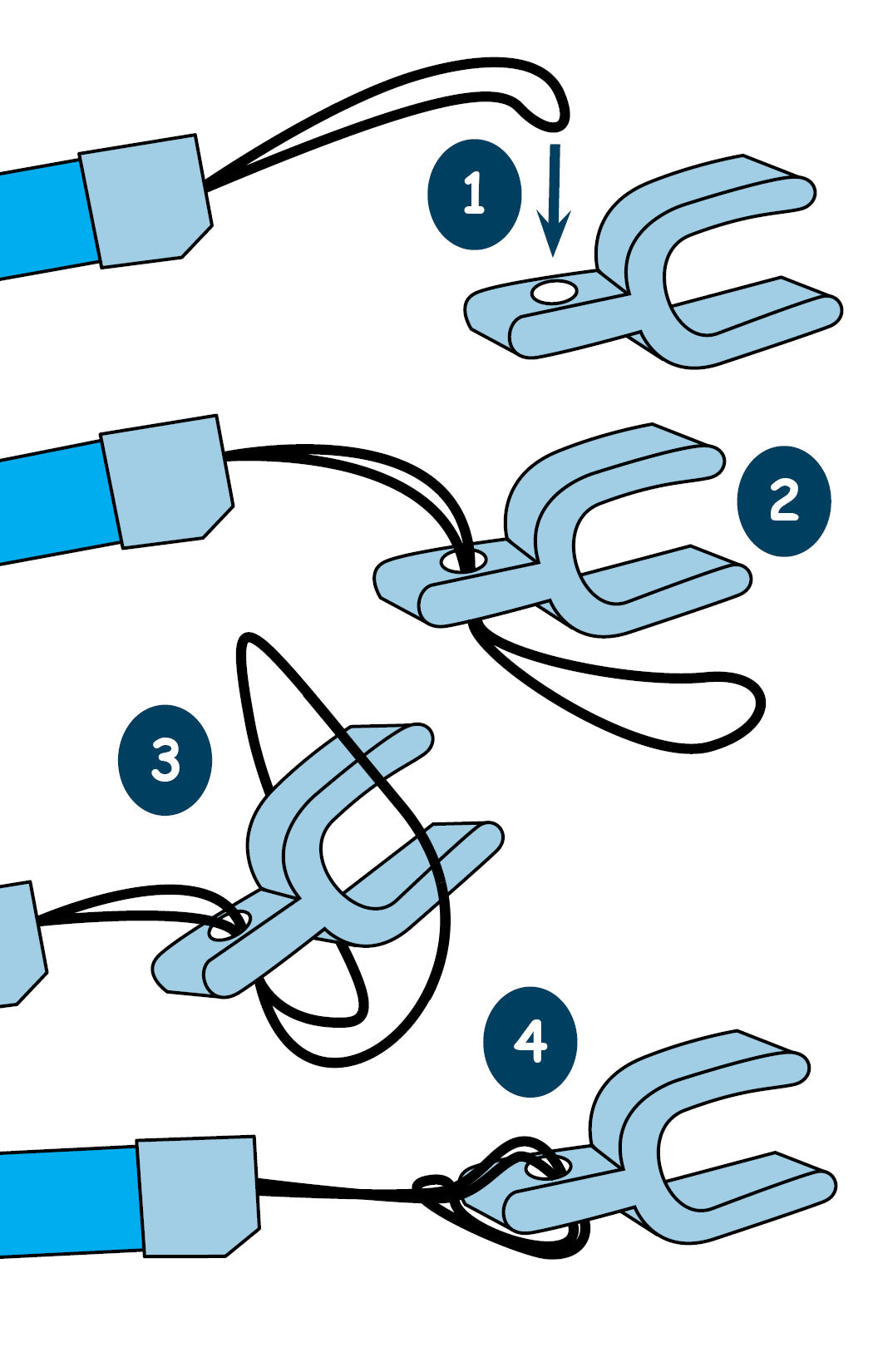 1

2

3

4